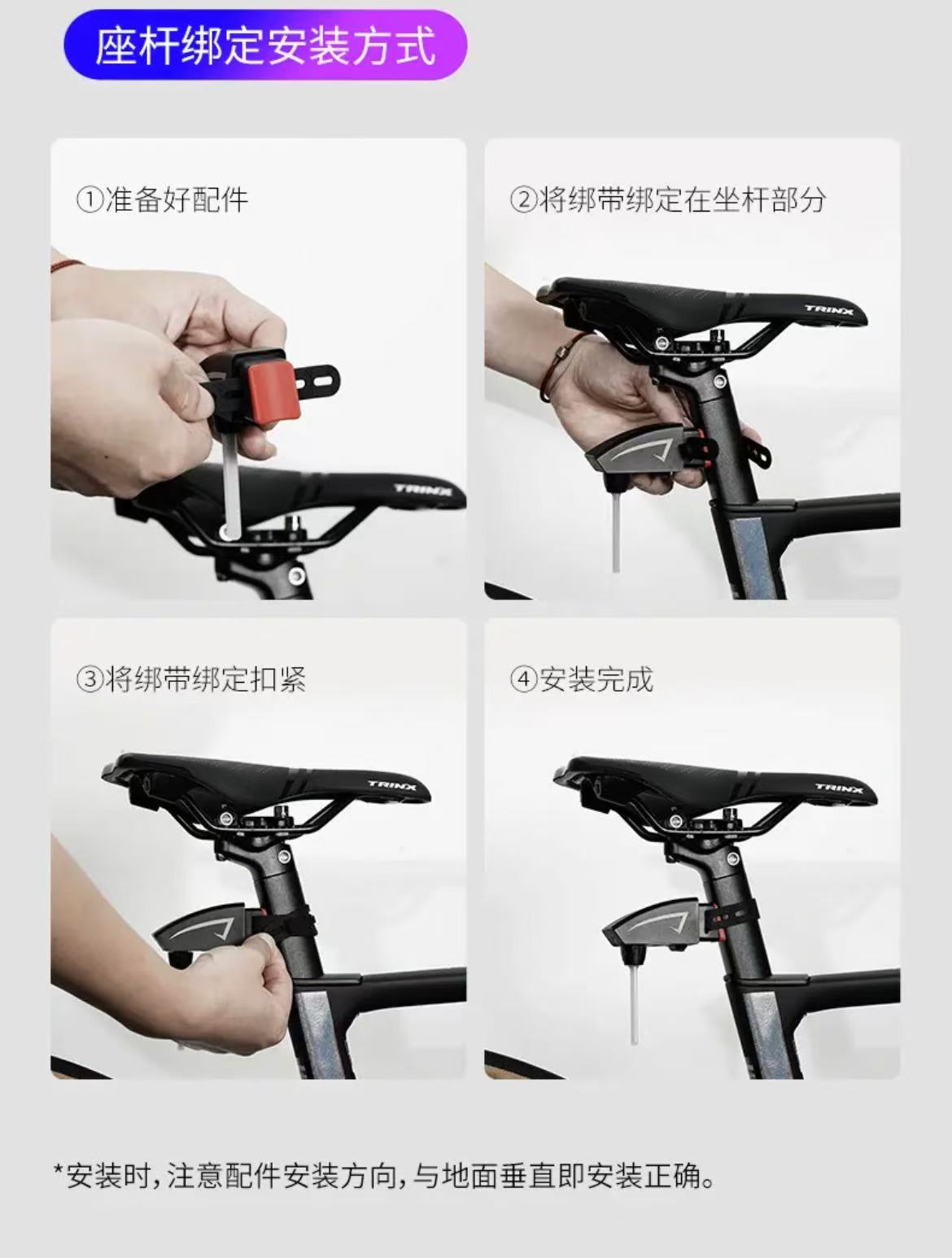 座杆绑定安装方式

①准备好配件

TRINX

②将绑带绑定在坐杆部分

TRINX

③将绑带绑定扣紧

TRINX

④安装完成

TRINX

*安装时，注意配件安装方向，与地面垂直即安装正确。