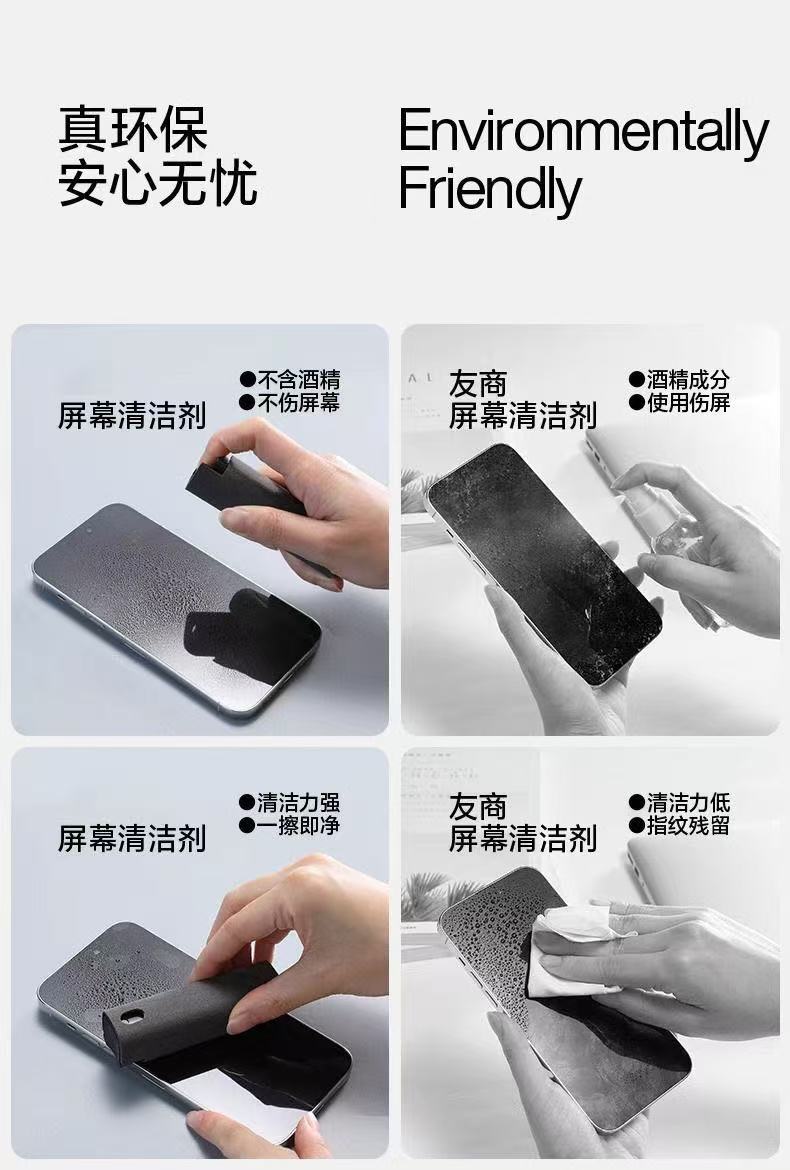 真环保
安心无忧

Environmentally Friendly

屏幕清洁剂

●不含酒精
●不伤屏幕

友商
屏幕清洁剂

●酒精成分
●使用伤屏

屏幕清洁剂

●清洁力强
●一擦即净

友商
屏幕清洁剂

●清洁力低
●指纹残留