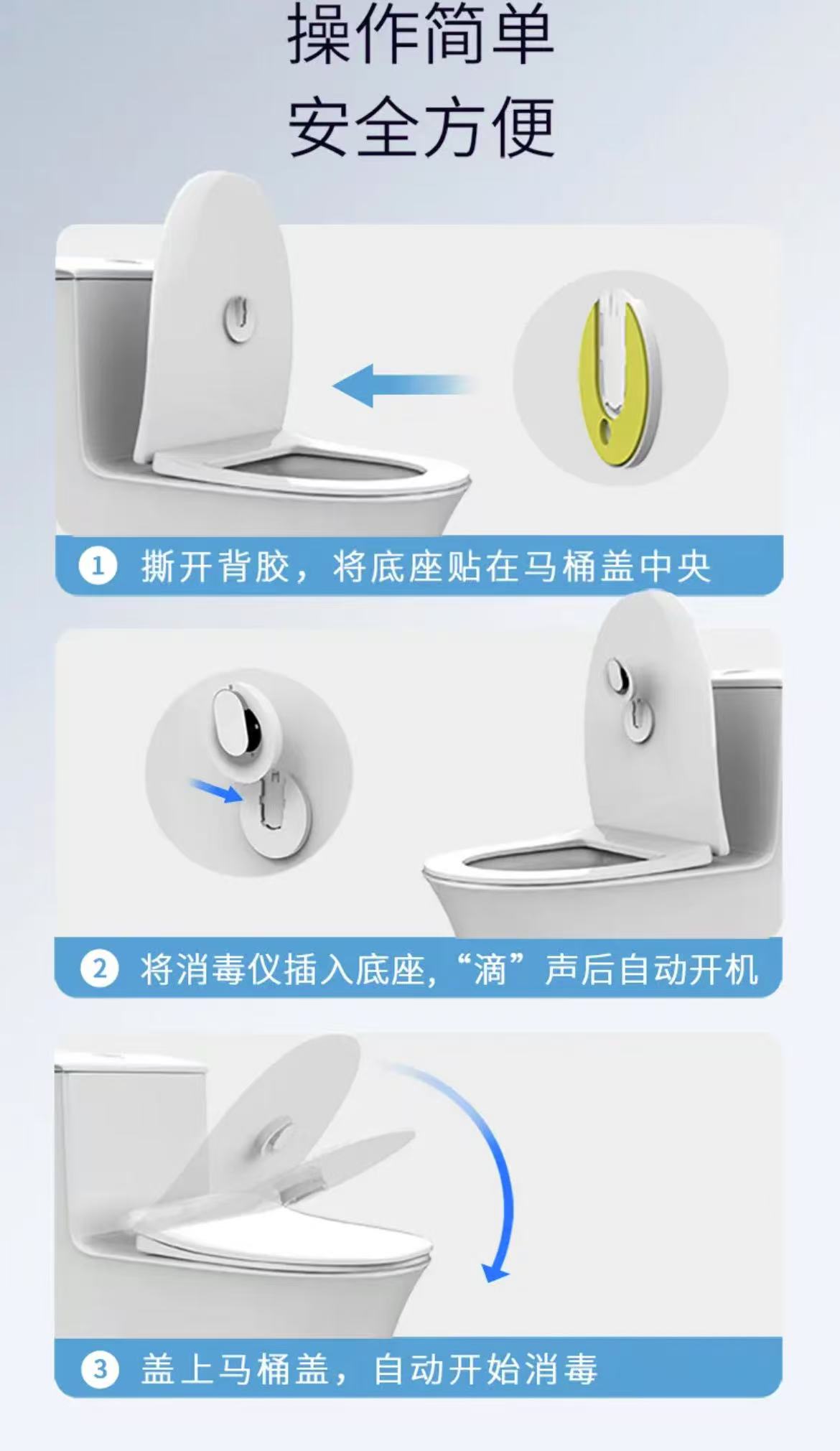 操作简单
安全方便

1 撕开背胶，将底座贴在马桶盖中央

2 将消毒仪插入底座，“滴”声后自动开机

3 盖上马桶盖，自动开始消毒