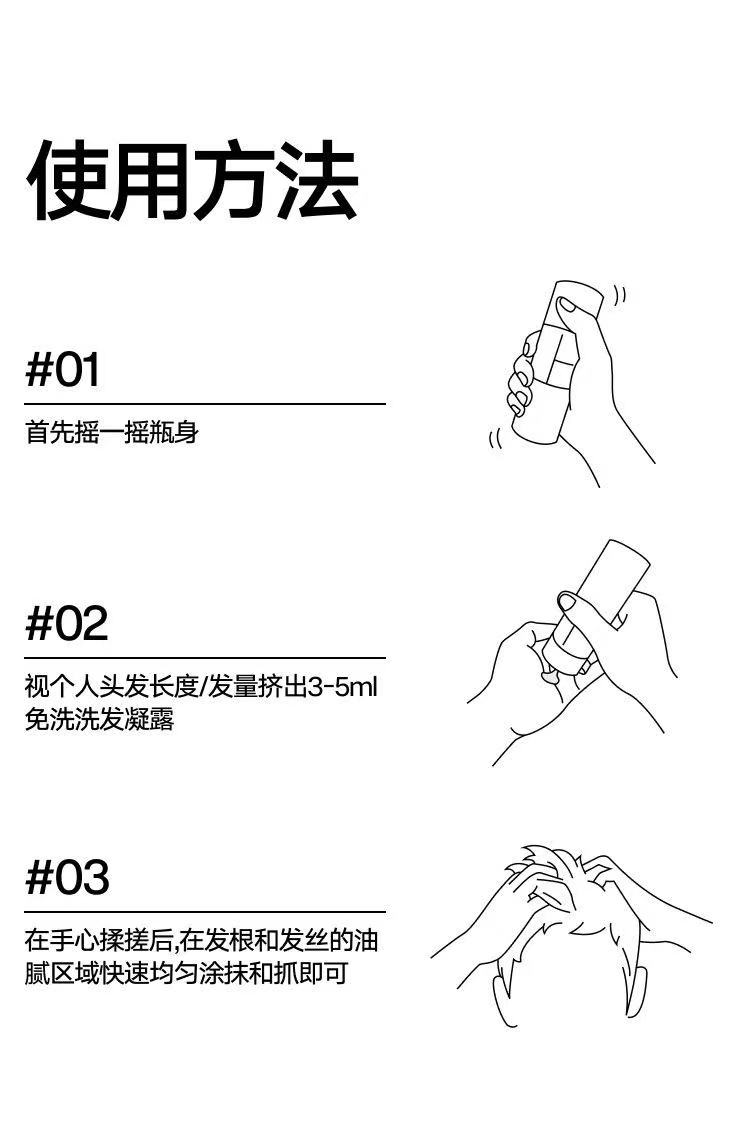 使用方法

#01

首先摇一摇瓶身

#02

视个人头发长度/发量挤出3-5ml免洗洗发凝露

#03

在手心揉搓后,在发根和发丝的油腻区域快速均匀涂抹和抓即可